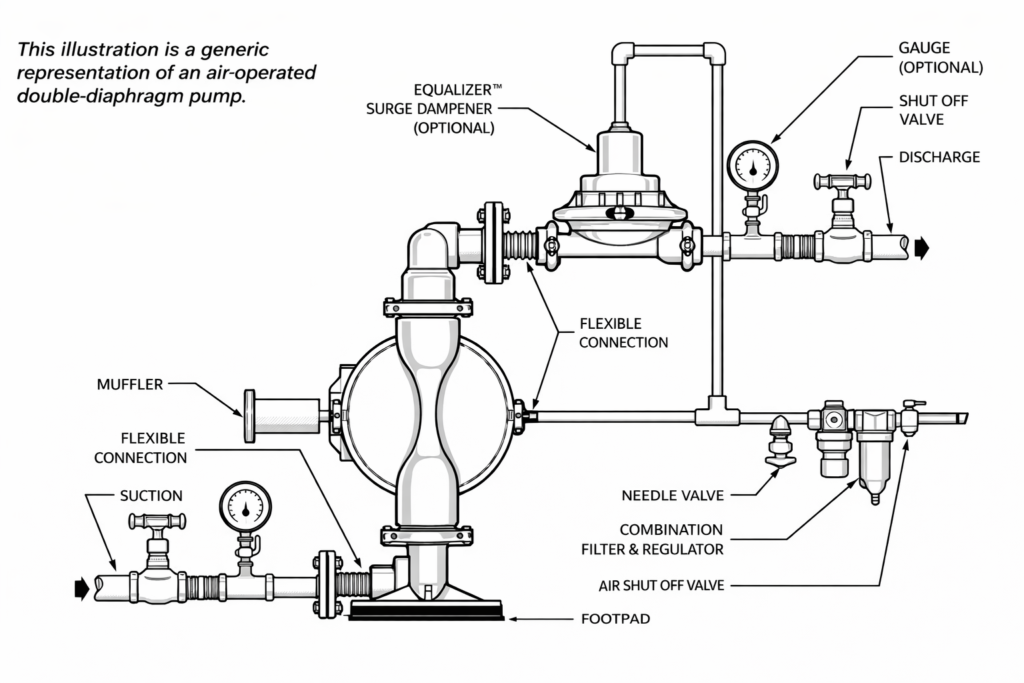 This illustration is a generic representation of an air-operated double-diaphragm pump.

EQUALIZER™
SURGE DAMPENER
(OPTIONAL)

GAUGE
(OPTIONAL)

SHUT OFF
VALVE

DISCHARGE

FLEXIBLE
CONNECTION

MUFFLER

FLEXIBLE
CONNECTION

SUCTION

NEEDLE VALVE

COMBINATION
FILTER & REGULATOR

AIR SHUT OFF VALVE

FOOTPAD